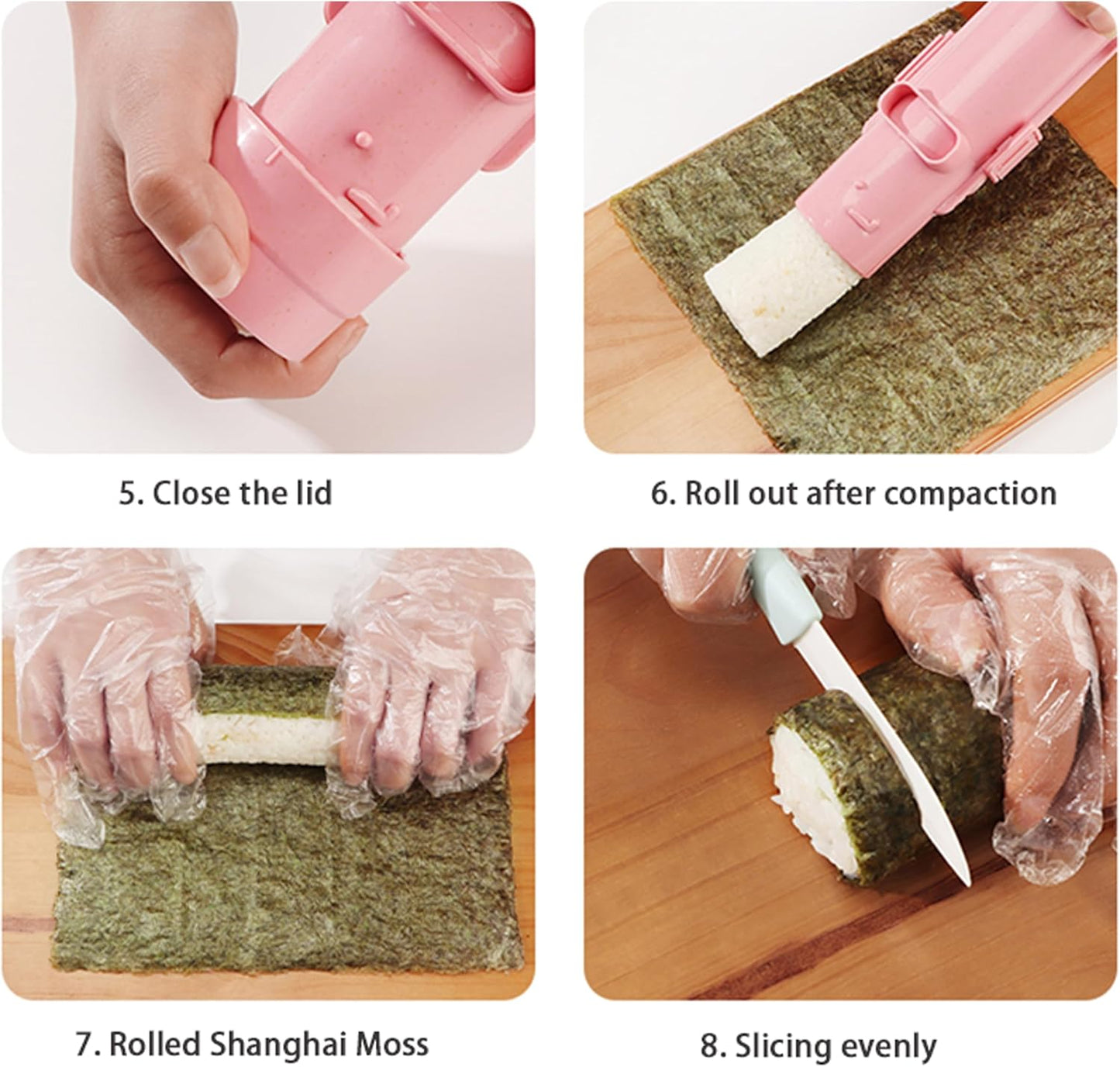 5. Close the lid

6. Roll out after compaction

7. Rolled Shanghai Moss

8. Slicing evenly