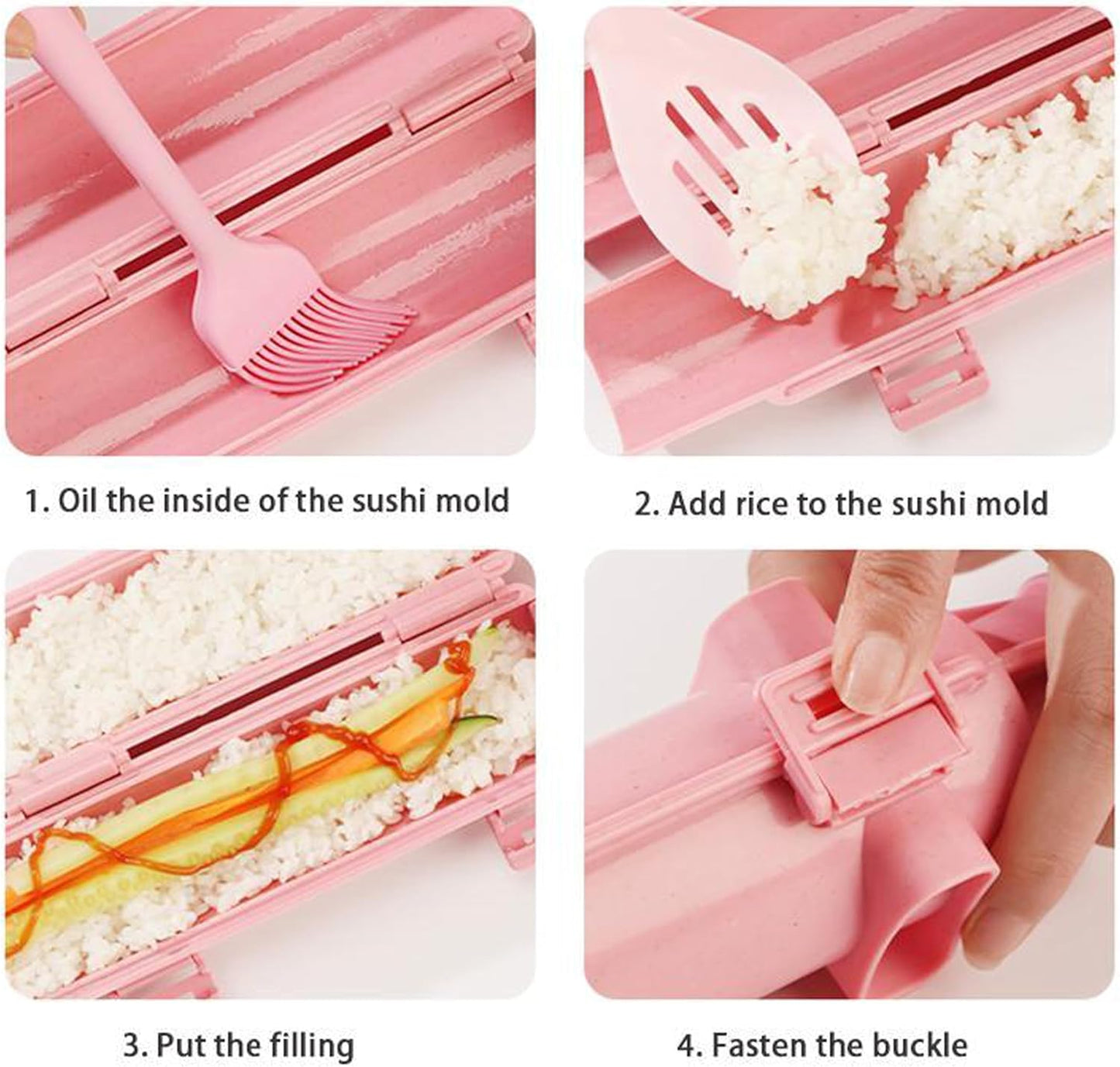 1. Oil the inside of the sushi mold

2. Add rice to the sushi mold

3. Put the filling

4. Fasten the buckle