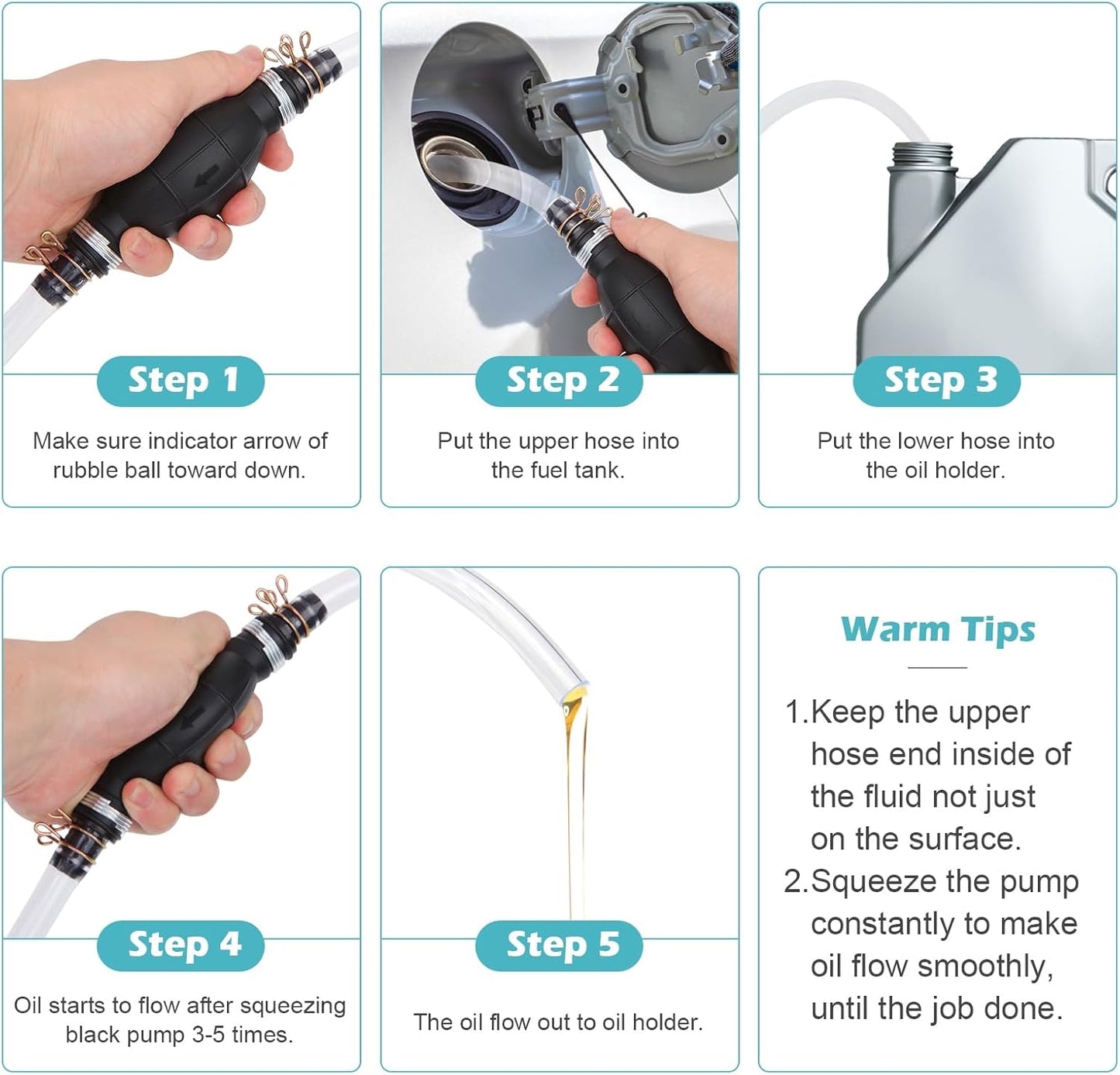 Step 1

Make sure indicator arrow of rubble ball toward down.

Step 2

Put the upper hose into the fuel tank.

Step 3

Put the lower hose into the oil holder.

Step 4

Oil starts to flow after squeezing black pump 3-5 times.

Step 5

The oil flow out to oil holder.

Warm Tips

1.Keep the upper hose end inside of the fluid not just on the surface.

2.Squeeze the pump constantly to make oil flow smoothly, until the job done.