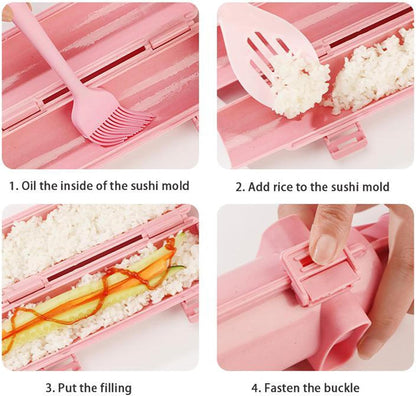 1. Oil the inside of the sushi mold

2. Add rice to the sushi mold

3. Put the filling

4. Fasten the buckle