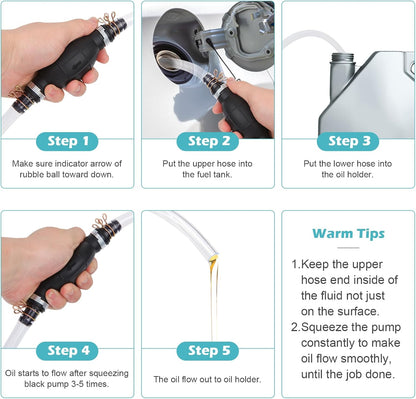 Step 1

Make sure indicator arrow of rubble ball toward down.

Step 2

Put the upper hose into the fuel tank.

Step 3

Put the lower hose into the oil holder.

Step 4

Oil starts to flow after squeezing black pump 3-5 times.

Step 5

The oil flow out to oil holder.

Warm Tips

1.Keep the upper hose end inside of the fluid not just on the surface.
2.Squeeze the pump constantly to make oil flow smoothly, until the job done.