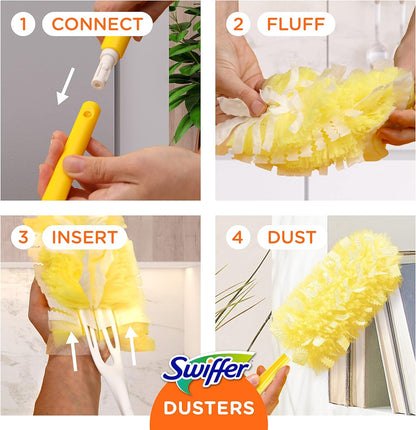 1 CONNECT

2 FLUFF

3 INSERT

4 DUST

Swiffer

DUSTERS