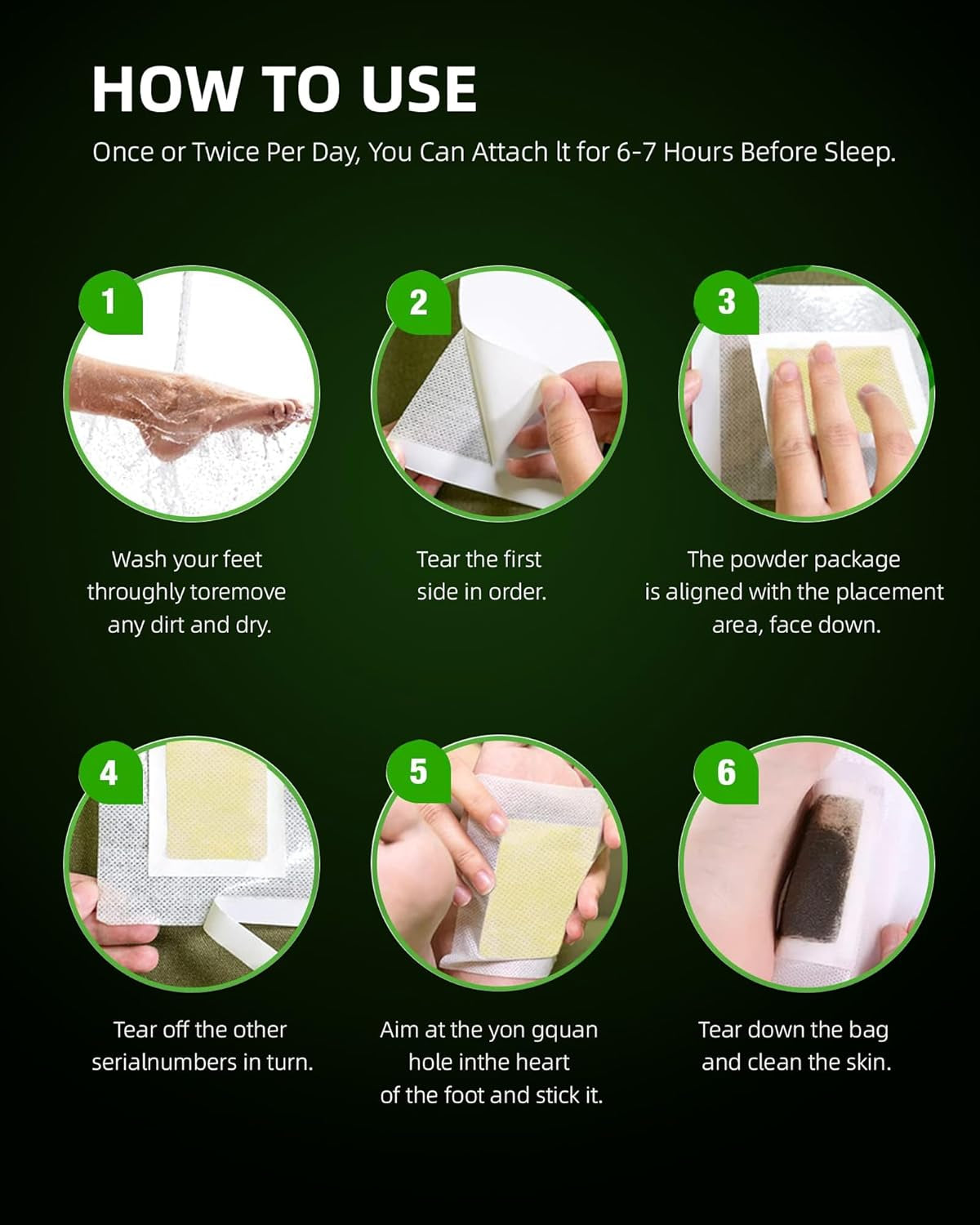 HOW TO USE

Once or Twice Per Day, You Can Attach lt for 6-7 Hours Before Sleep.

1

Wash your feet throughly toremove any dirt and dry.

2

Tear the first side in order.

3

The powder package is aligned with the placement area, face down.

4

Tear off the other serialnumbers in turn.

5

Aim at the yon gquan hole inthe heart of the foot and stick it.

6

Tear down the bag and clean the skin.