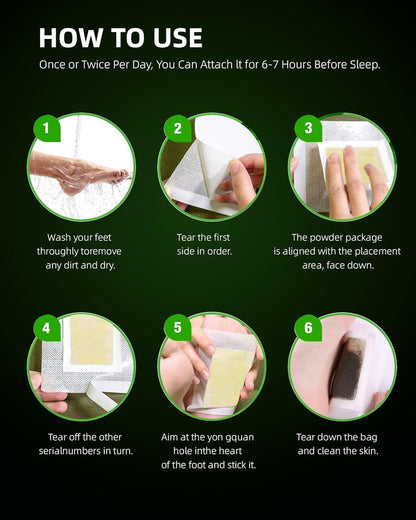 HOW TO USE

Once or Twice Per Day, You Can Attach lt for 6-7 Hours Before Sleep.

1

Wash your feet throughly toremove any dirt and dry.

2

Tear the first side in order.

3

The powder package is aligned with the placement area, face down.

4

Tear off the other serialnumbers in turn.

5

Aim at the yon gquan hole inthe heart of the foot and stick it.

6

Tear down the bag and clean the skin.