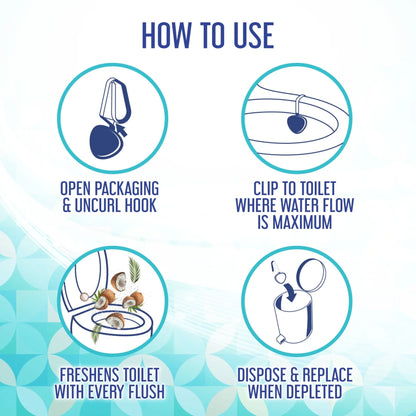 HOW TO USE

OPEN PACKAGING & UNCURL HOOK

CLIP TO TOILET WHERE WATER FLOW IS MAXIMUM

FRESHENS TOILET WITH EVERY FLUSH

DISPOSE & REPLACE WHEN DEPLETED