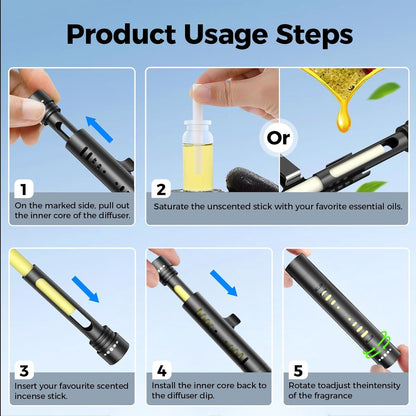 Product Usage Steps

1
On the marked side, pull out the inner core of the diffuser.

Or

2
Saturate the unscented stick with your favorite essential oils.

3
Insert your favourite scented incense stick.

4
Install the inner core back to the diffuser dip.

5
Rotate toadjust theintensity of the fragrance